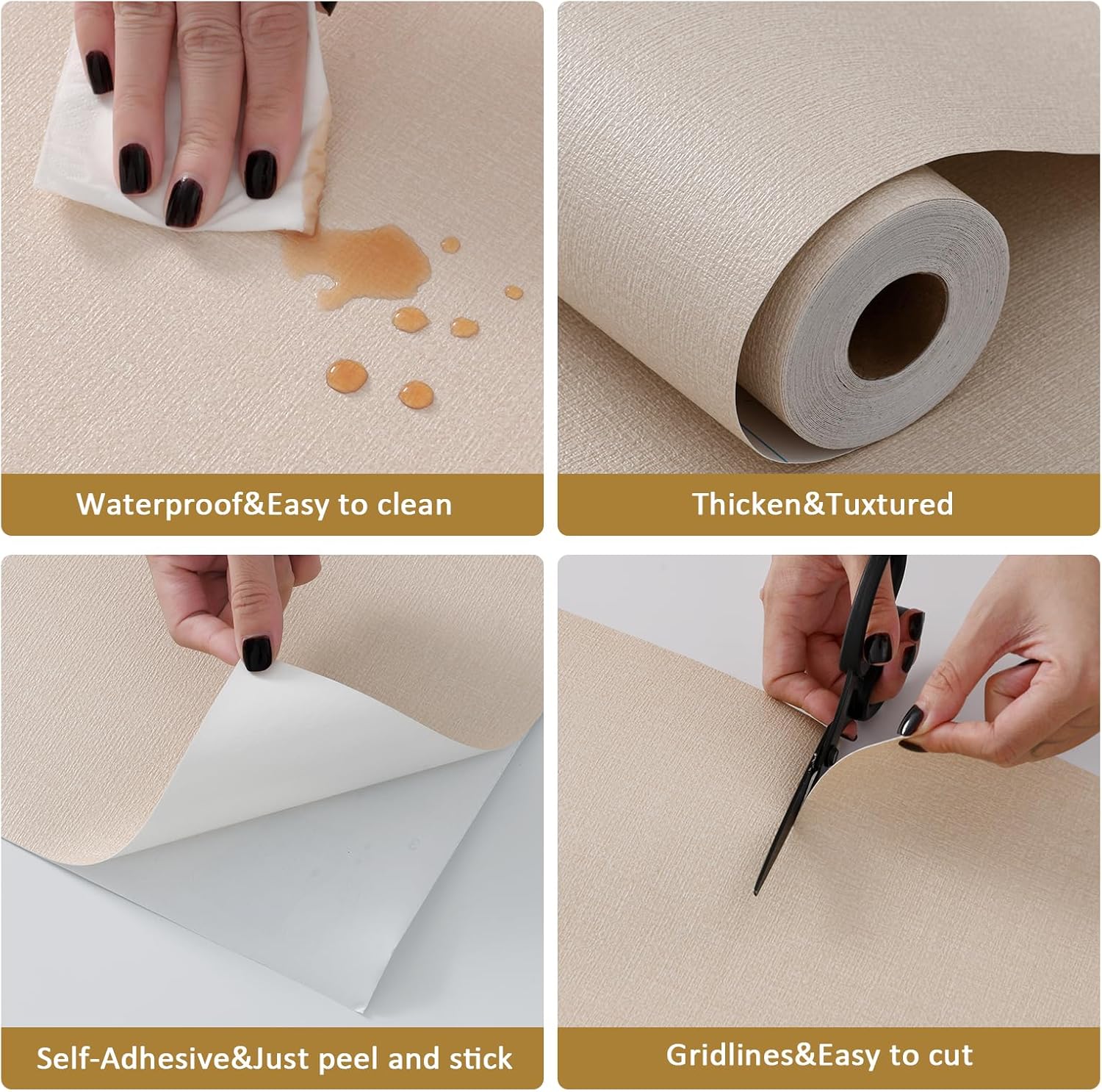 Waterproof&Easy to clean

Thicken&Tuxtured

Self-Adhesive&Just peel and stick

Gridlines&Easy to cut