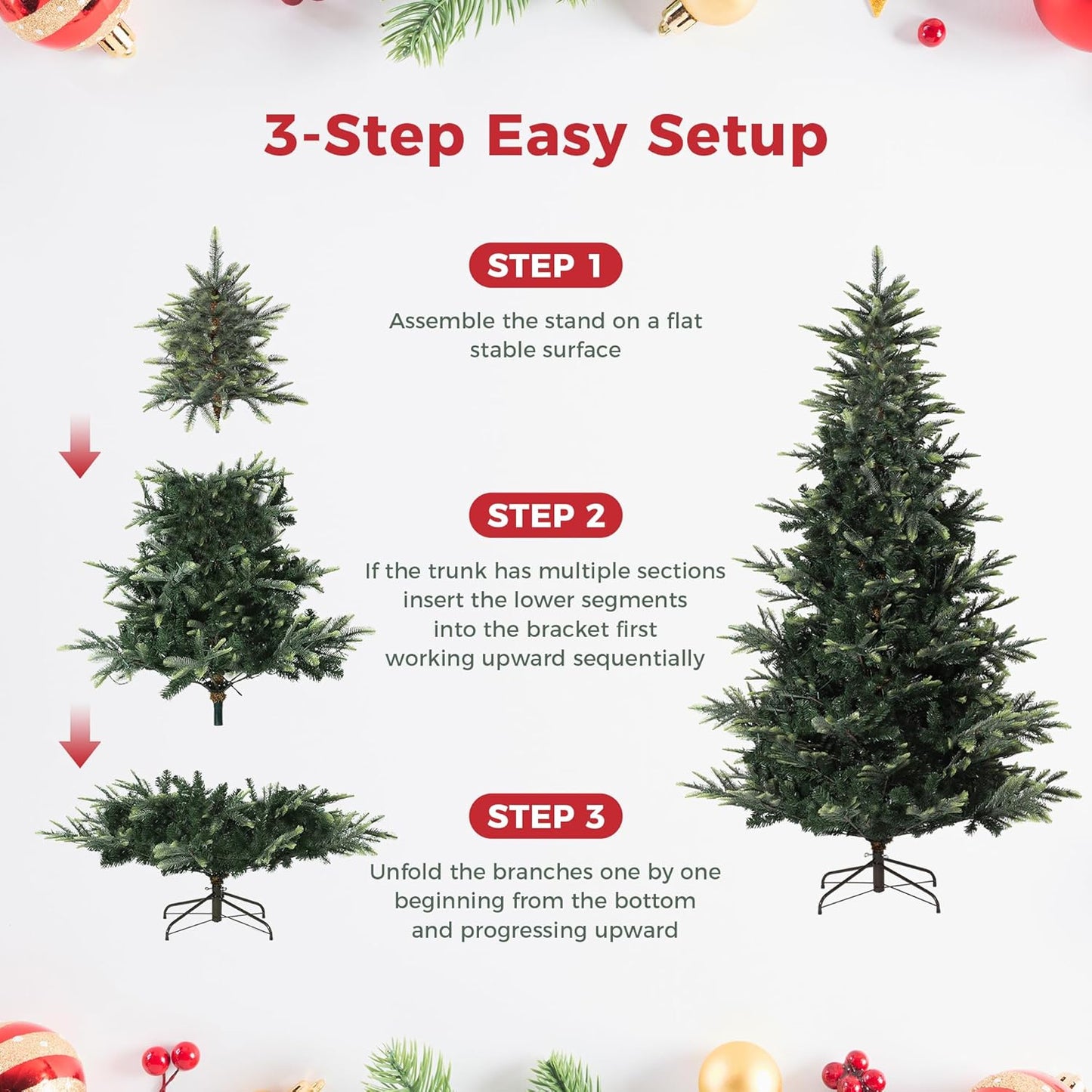 3-Step Easy Setup

STEP 1

Assemble the stand on a flat stable surface

STEP 2

If the trunk has multiple sections insert the lower segments into the bracket first working upward sequentially

STEP 3

Unfold the branches one by one beginning from the bottom and progressing upward