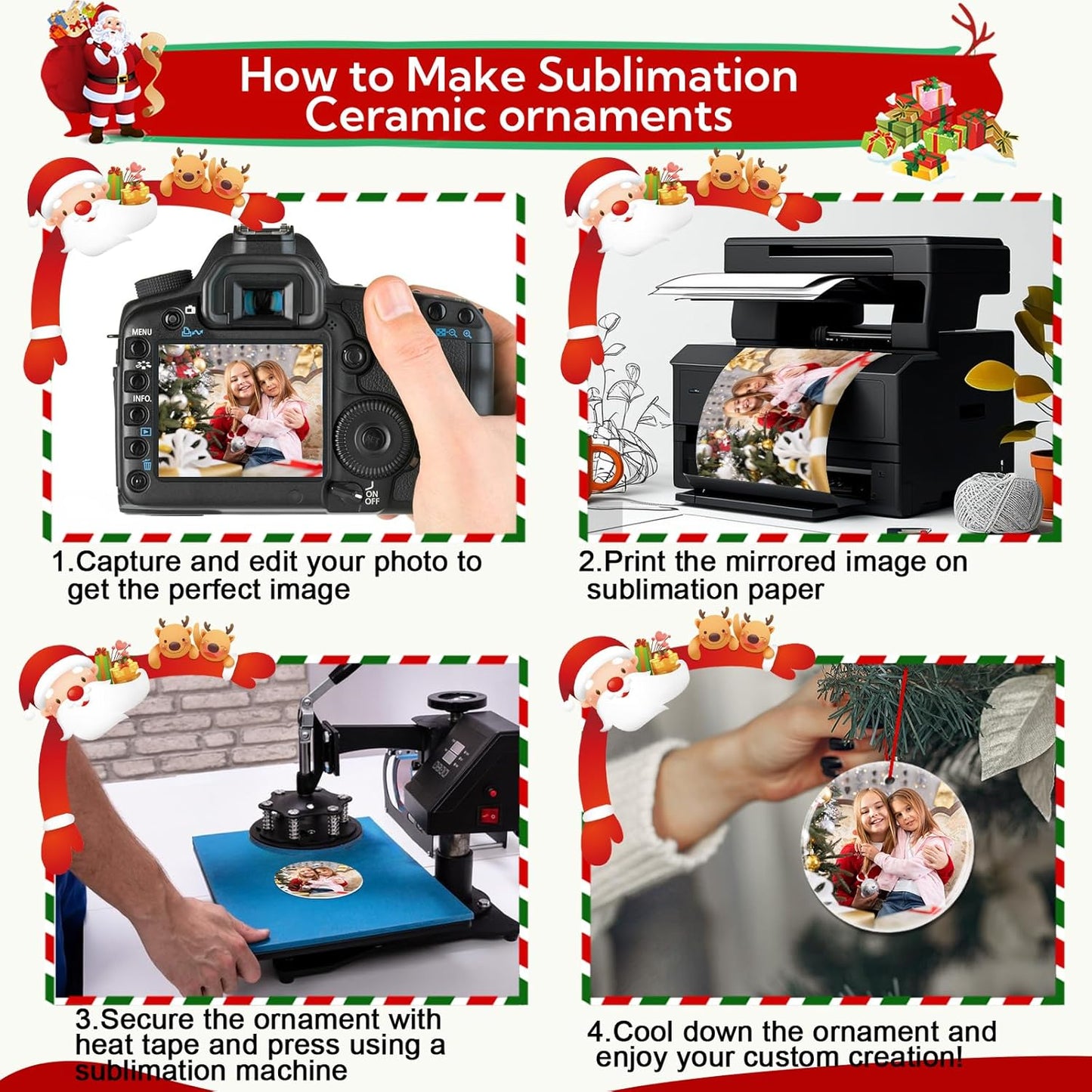 How to Make Sublimation Ceramic ornaments

MENU

INFO.

ON OFF

1.Capture and edit your photo to get the perfect image

2.Print the mirrored image on sublimation paper

3.Secure the ornament with heat tape and press using a sublimation machine

4.Cool down the ornament and enjoy your custom creation!