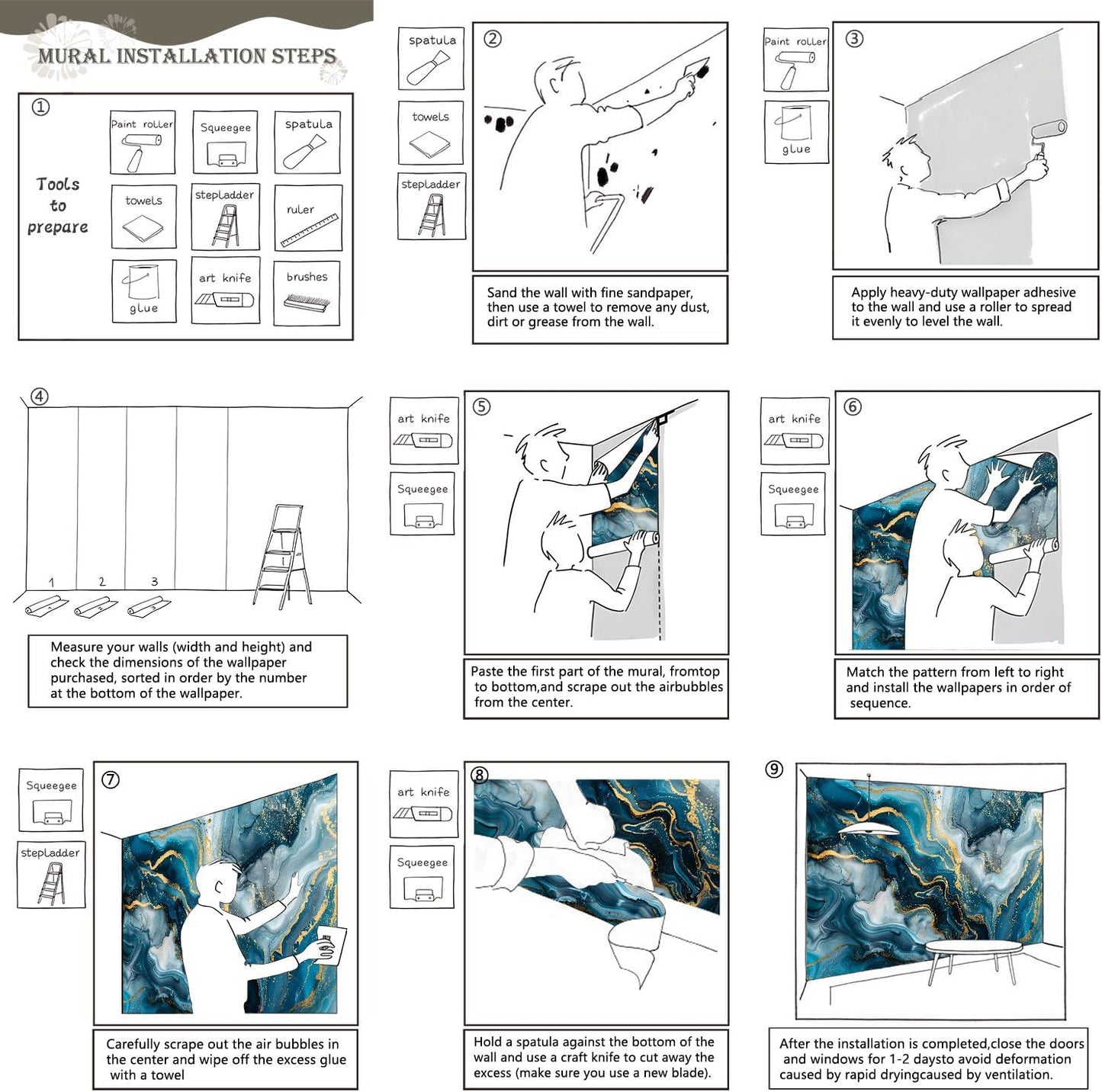 MURAL INSTALLATION STEPS

①

Tools to prepare

Paint roller

Squeegee

spatula

towels

stepladder

ruler

glue

art knife

brushes

spatula

towels

stepladder

②

Sand the wall with fine sandpaper, then use a towel to remove any dust, dirt or grease from the wall.

Paint roller

glue

③

Apply heavy-duty wallpaper adhesive to the wall and use a roller to spread it evenly to level the wall.

④

1

2

3

Measure your walls (width and height) and check the dimensions of the wallpaper purchased, sorted in order by the number at the bottom of the wallpaper.

art knife

Squeegee

⑤

Paste the first part of the mural, fromtop to bottom,and scrape out the airbubbles from the center.

art knife

Squeegee

⑥

Match the pattern from left to right and install the wallpapers in order of sequence.

Squeegee

stepladder

⑦

Carefully scrape out the air bubbles in the center and wipe off the excess glue with a towel

art knife

Squeegee

⑧

Hold a spatula against the bottom of the wall and use a craft knife to cut away the excess (make sure you use a new blade).

⑨

After the installation is completed,close the doors and windows for 1-2 daysto avoid deformation caused by rapid dryingcaused by ventilation.