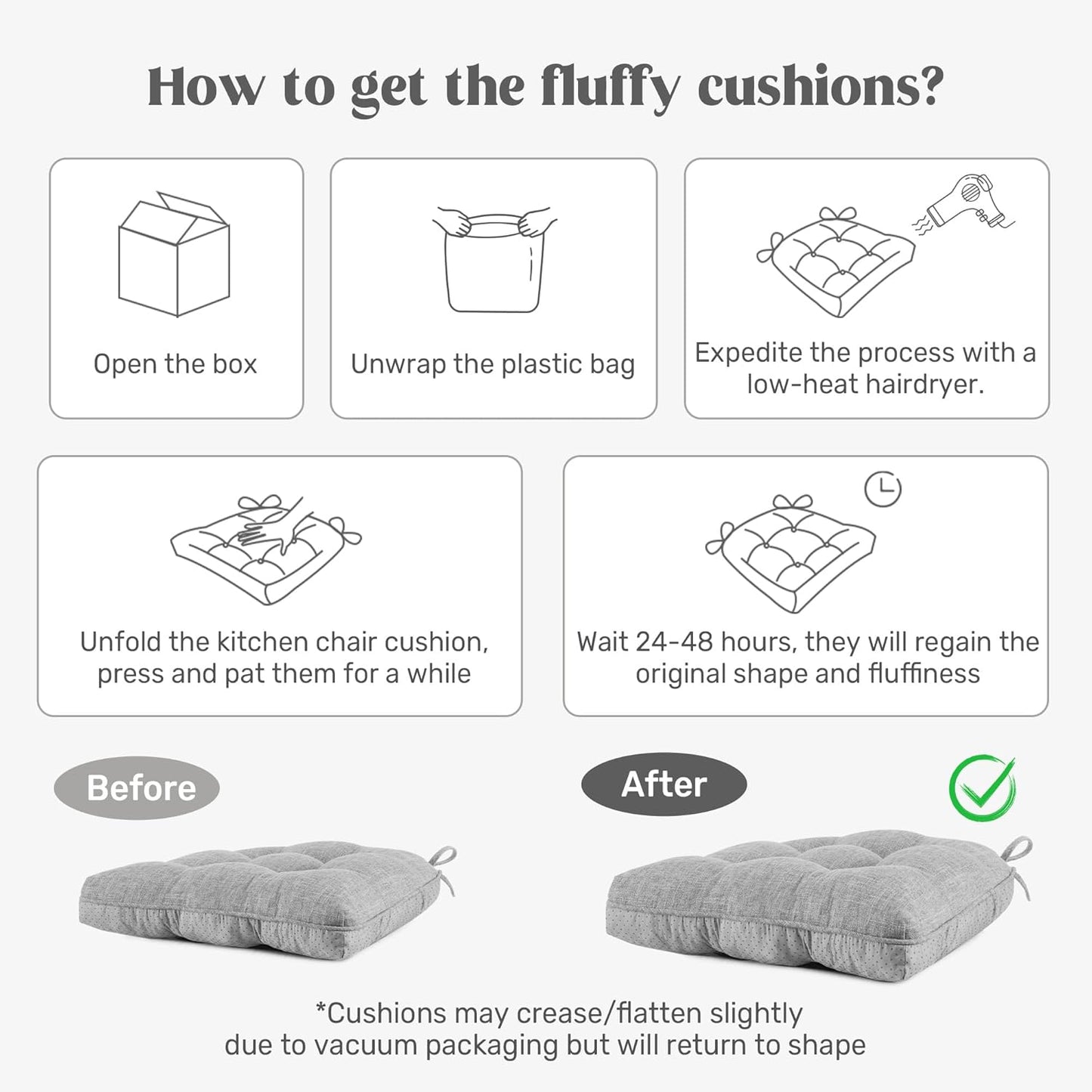 How to get the fluffy cushions?

Open the box

Unwrap the plastic bag

Expedite the process with a low-heat hairdryer.

Unfold the kitchen chair cushion, press and pat them for a while

Wait 24-48 hours, they will regain the original shape and fluffiness

Before

After

*Cushions may crease/flatten slightly due to vacuum packaging but will return to shape