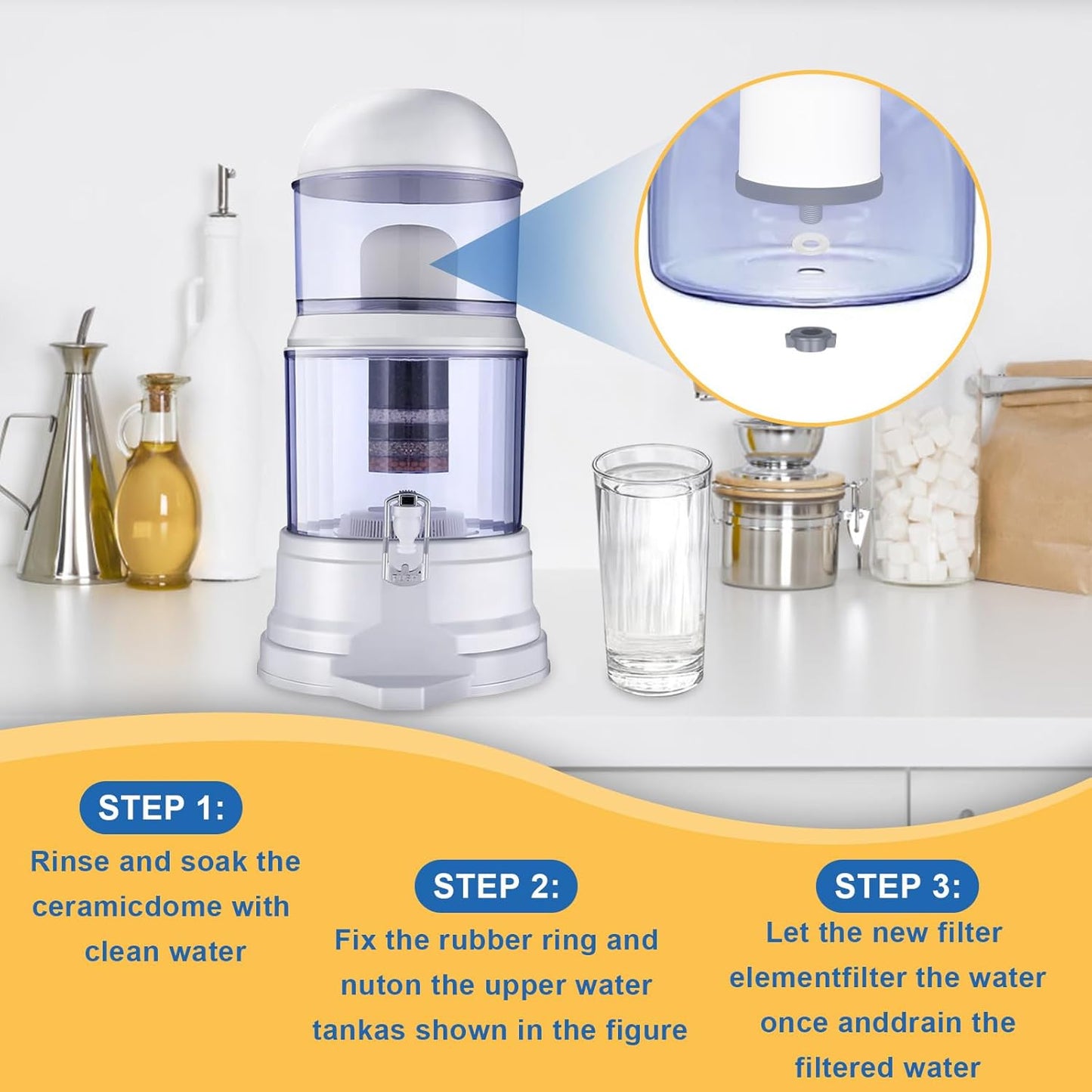 STEP 1:
Rinse and soak the ceramicdome with clean water

STEP 2:
Fix the rubber ring and nuton the upper water tankas shown in the figure

STEP 3:
Let the new filter elementfilter the water once anddrain the filtered water