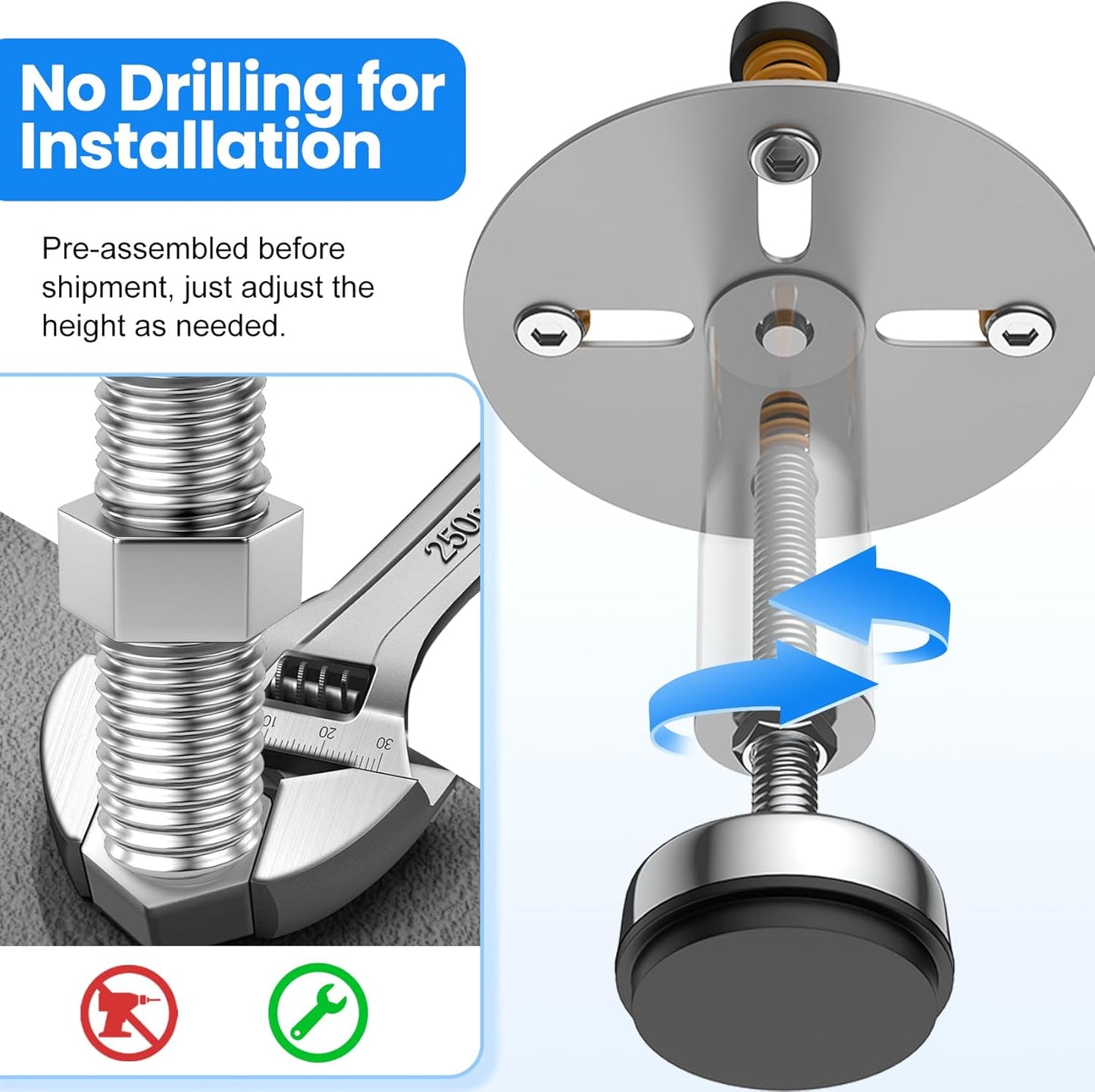 No Drilling for Installation

Pre-assembled before shipment, just adjust the height as needed.

250

10 20 30