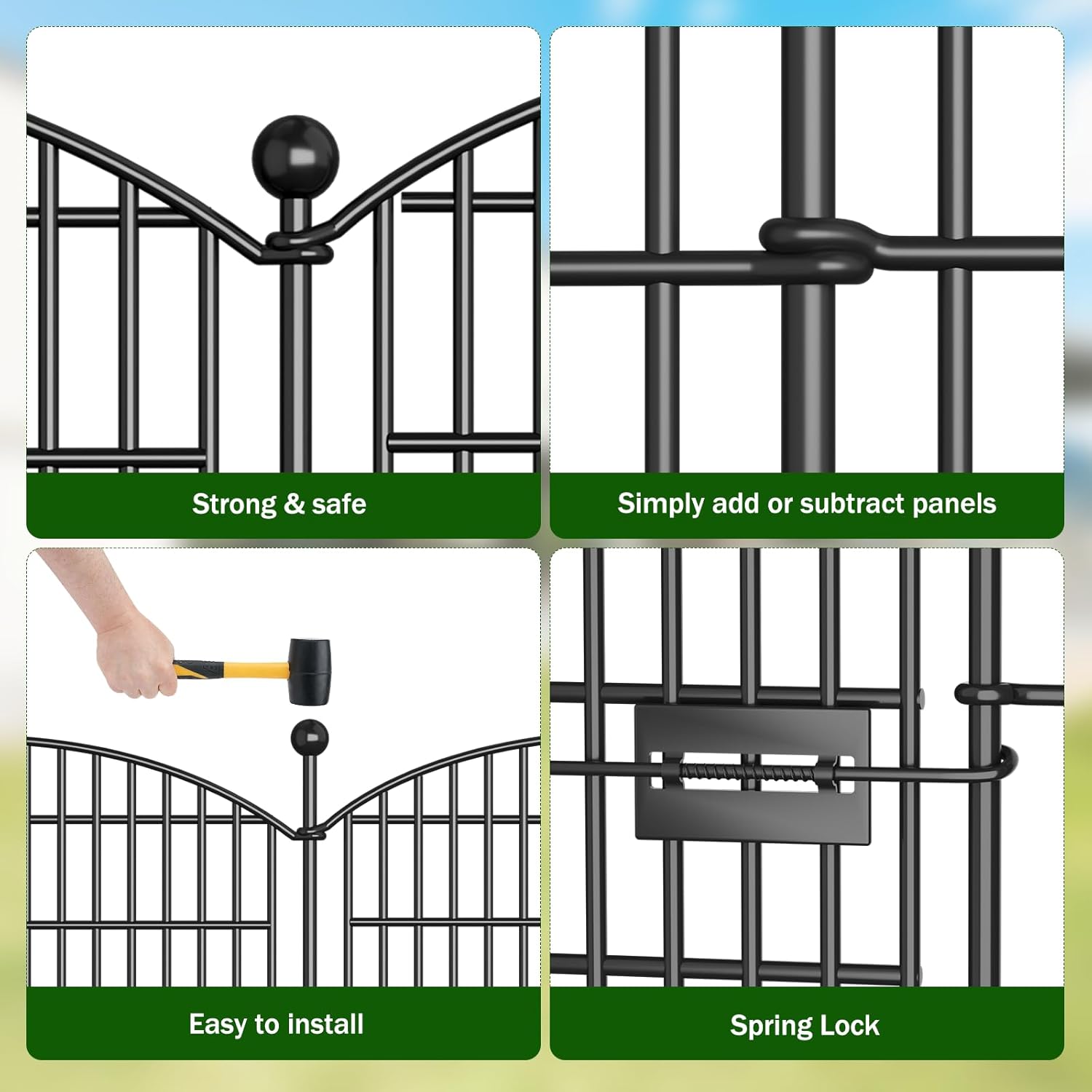 Strong & safe

Simply add or subtract panels

Easy to install

Spring Lock