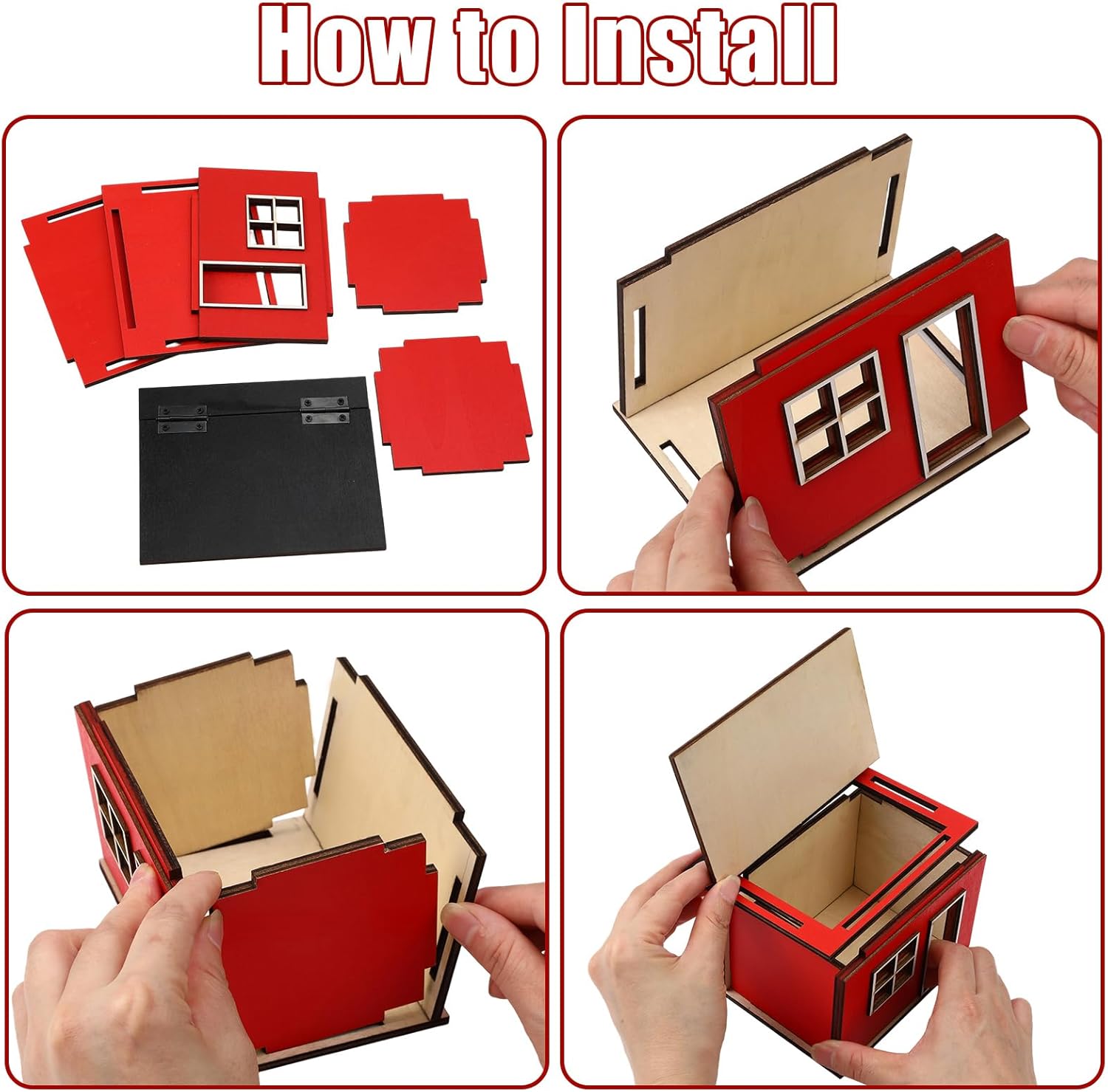 How to Install