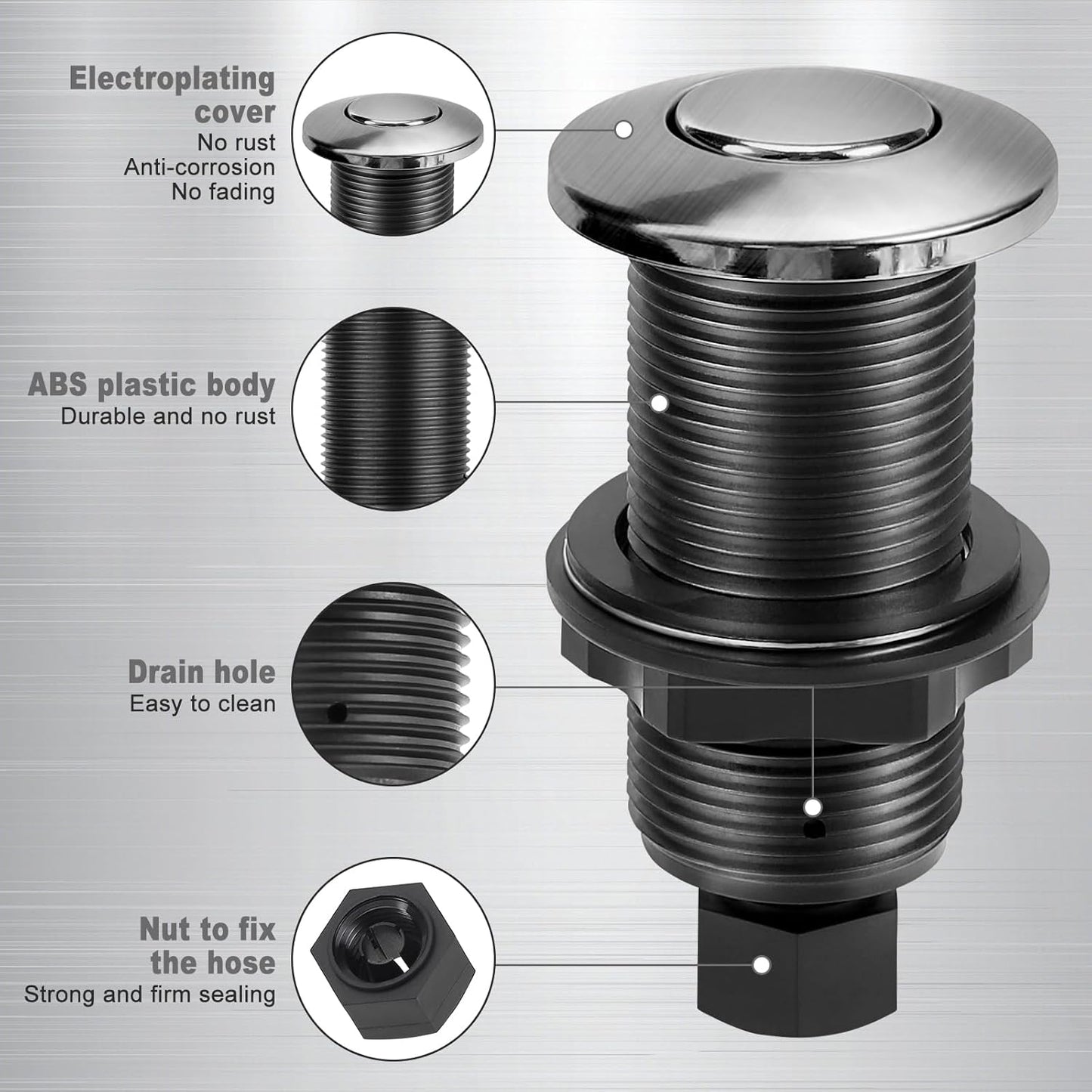 Electroplating cover
No rust
Anti-corrosion
No fading

ABS plastic body
Durable and no rust

Drain hole
Easy to clean

Nut to fix the hose
Strong and firm sealing