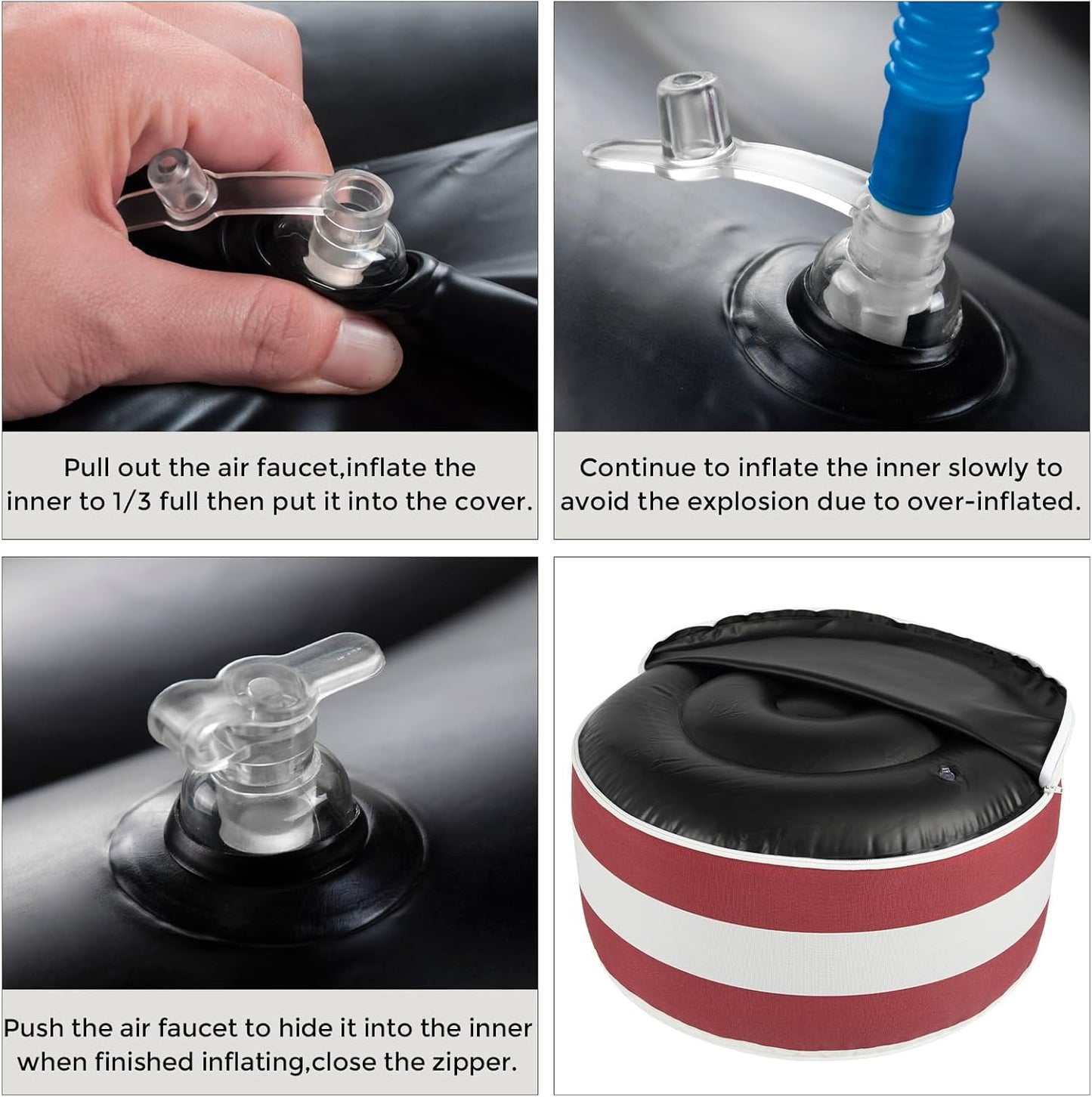 Pull out the air faucet,inflate the inner to 1/3 full then put it into the cover.

Continue to inflate the inner slowly to avoid the explosion due to over-inflated.

Push the air faucet to hide it into the inner when finished inflating,close the zipper.