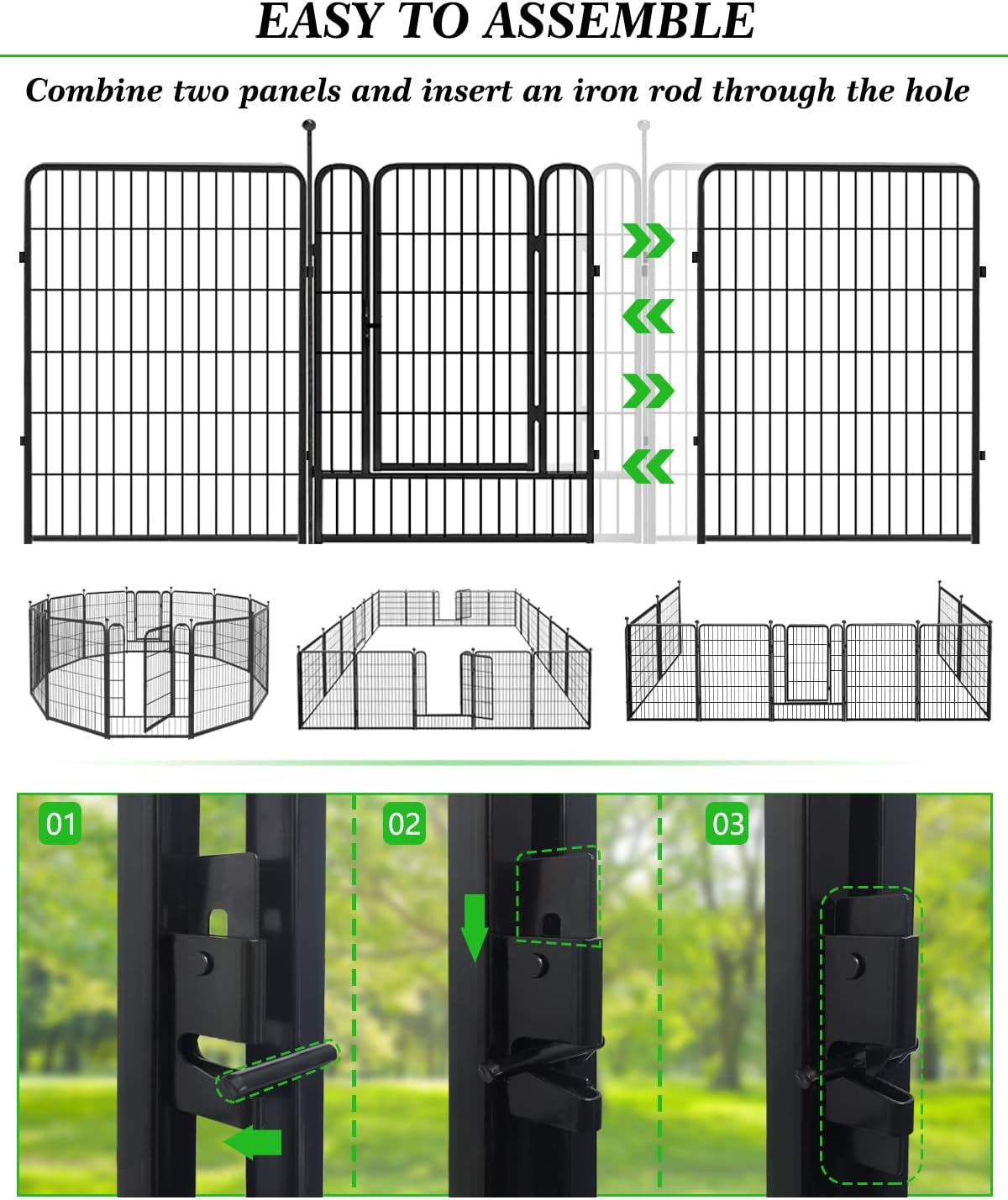 EASY TO ASSEMBLE

Combine two panels and insert an iron rod through the hole

01

02

03