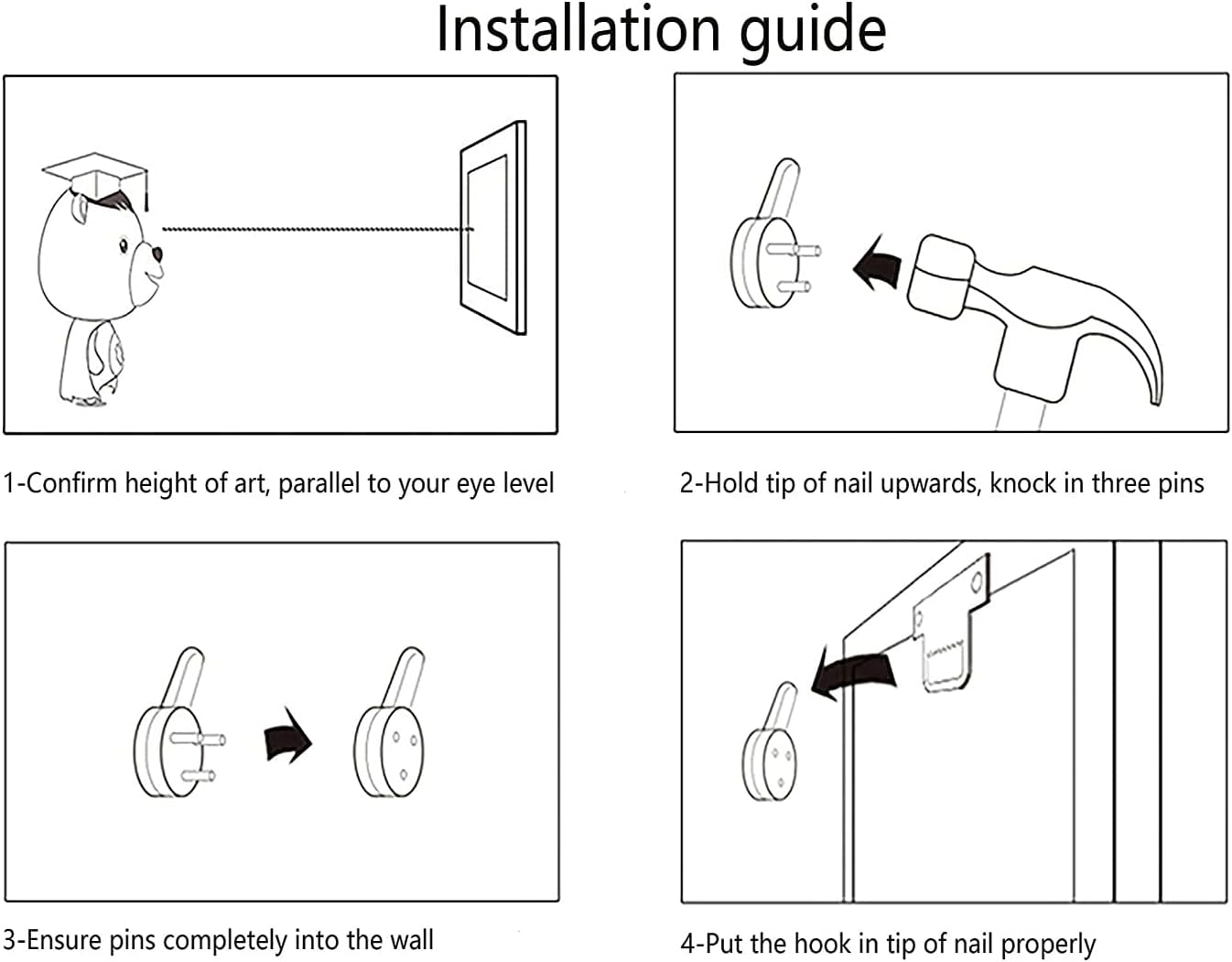 Installation guide

1-Confirm height of art, parallel to your eye level

2-Hold tip of nail upwards, knock in three pins

3-Ensure pins completely into the wall

4-Put the hook in tip of nail properly