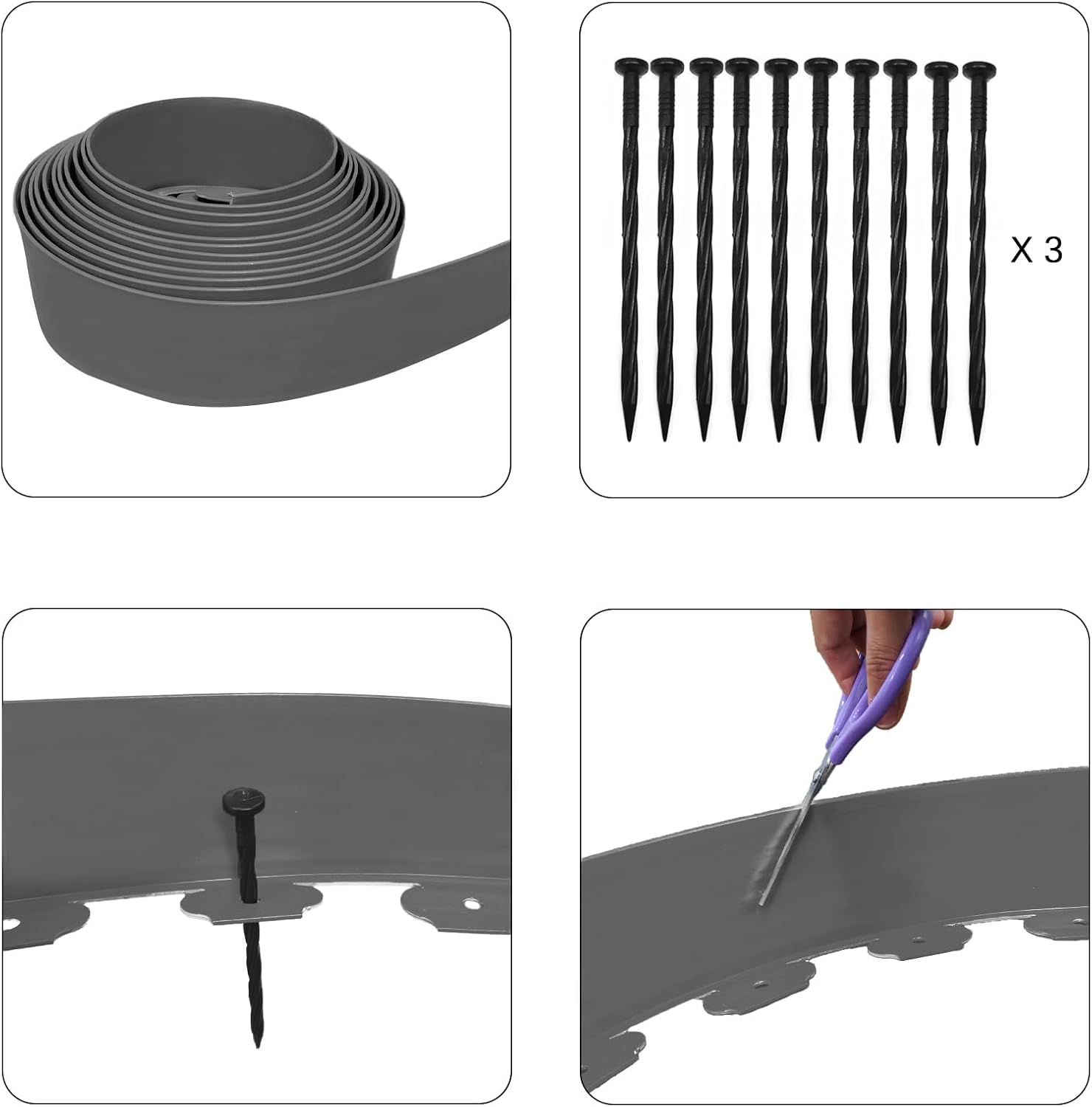 X 3