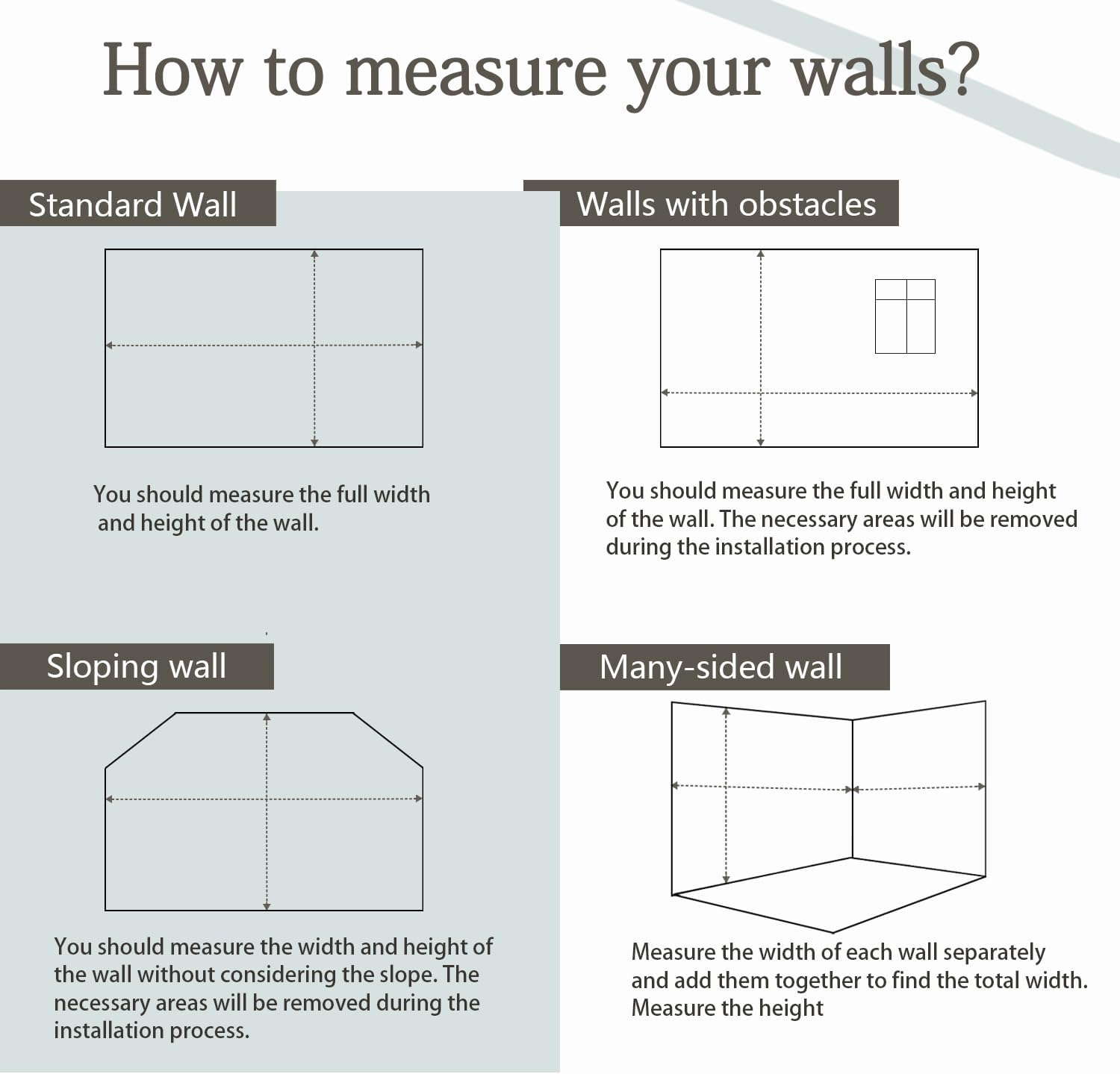 How to measure your walls?

Standard Wall

You should measure the full width and height of the wall.

Walls with obstacles

You should measure the full width and height of the wall. The necessary areas will be removed during the installation process.

Sloping wall

You should measure the width and height of the wall without considering the slope. The necessary areas will be removed during the installation process.

Many-sided wall

Measure the width of each wall separately and add them together to find the total width. Measure the height