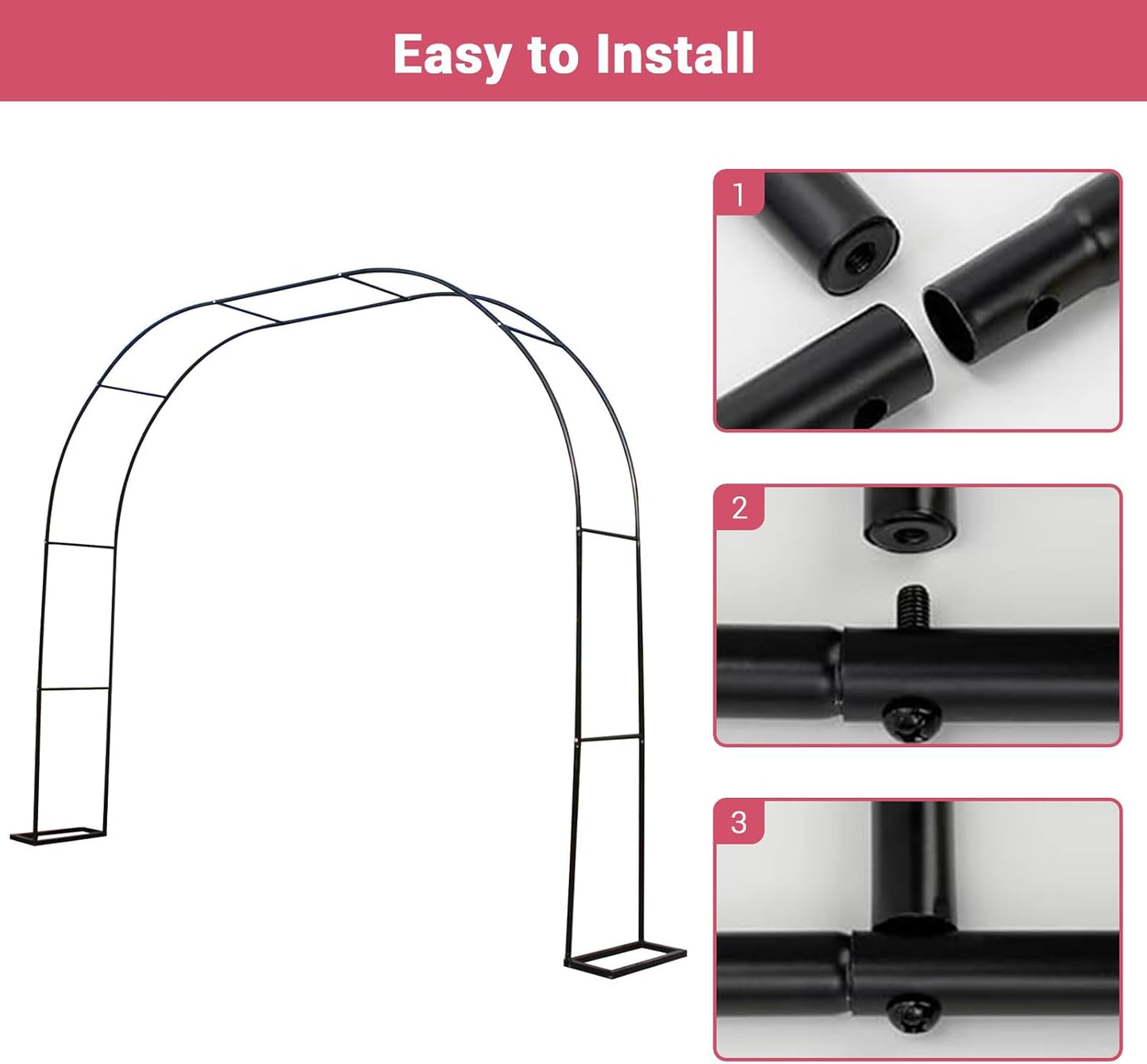 Easy to Install

1

2

3