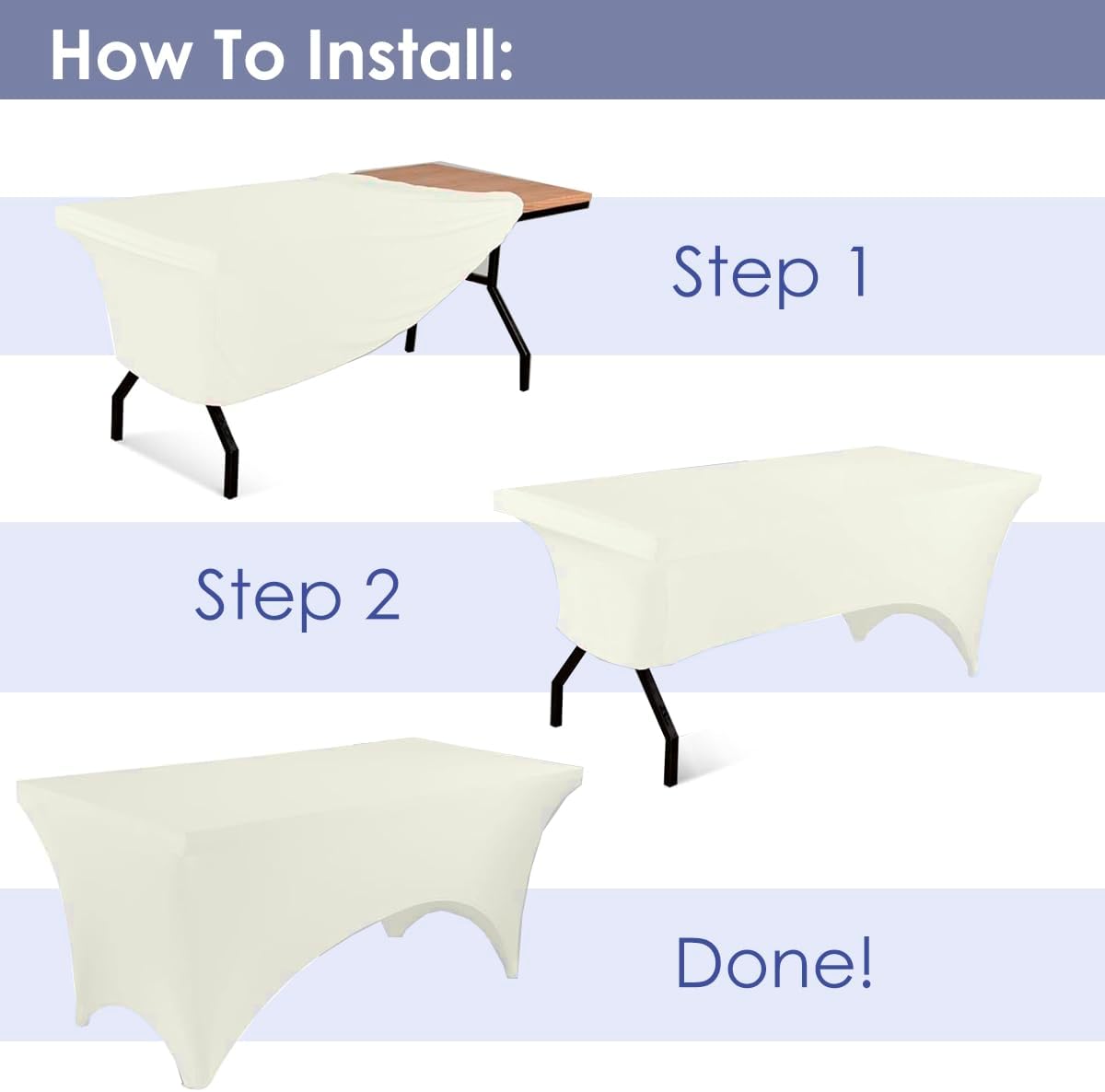 How To Install:

Step 1

Step 2

Done!