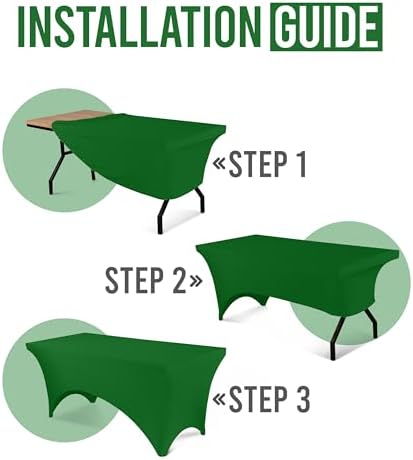 INSTALLATION GUIDE

«STEP 1

STEP 2»

«STEP 3