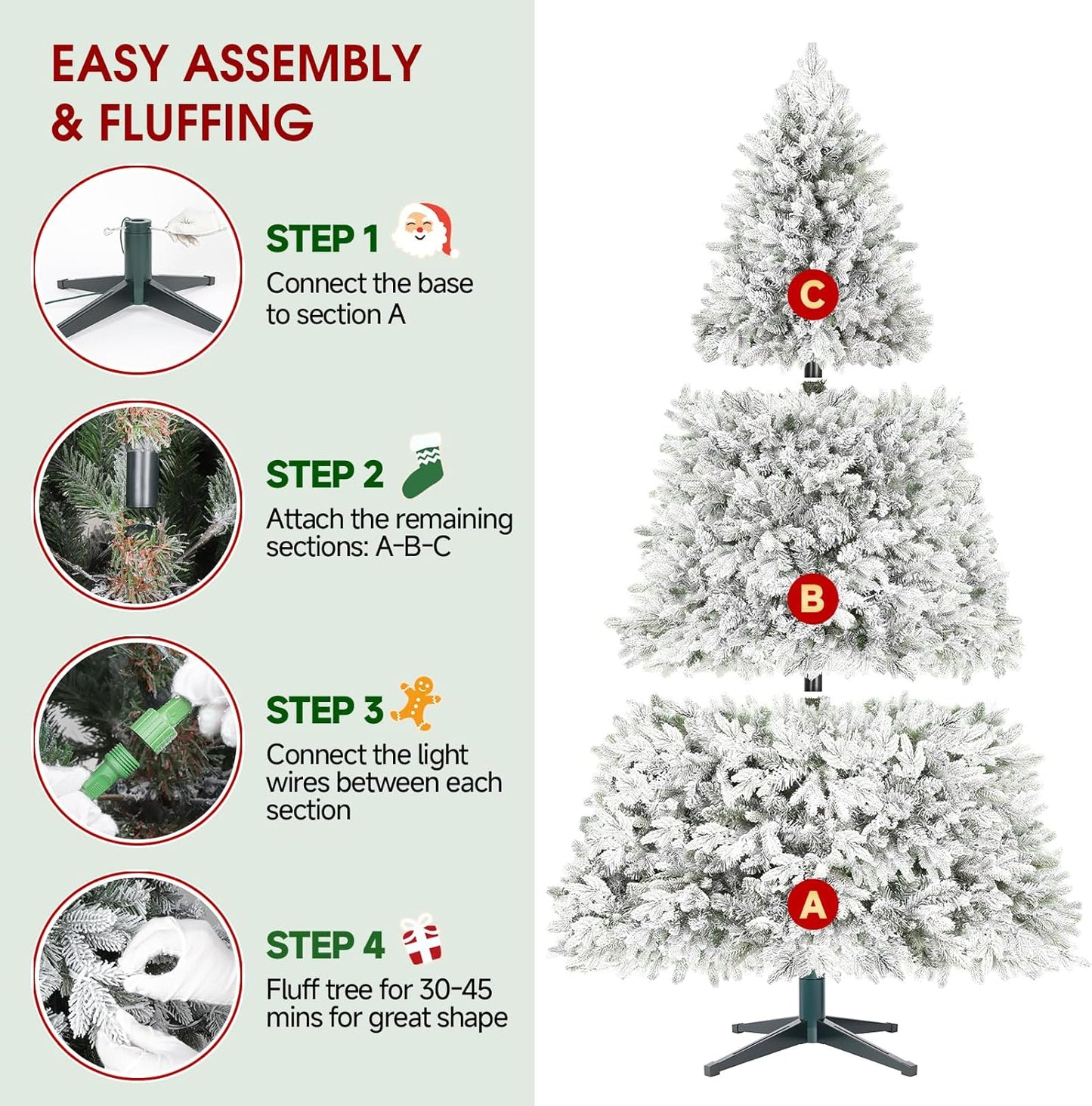 EASY ASSEMBLY & FLUFFING

STEP 1
Connect the base to section A

STEP 2
Attach the remaining sections: A-B-C

STEP 3
Connect the light wires between each section

STEP 4
Fluff tree for 30-45 mins for great shape

C

B

A