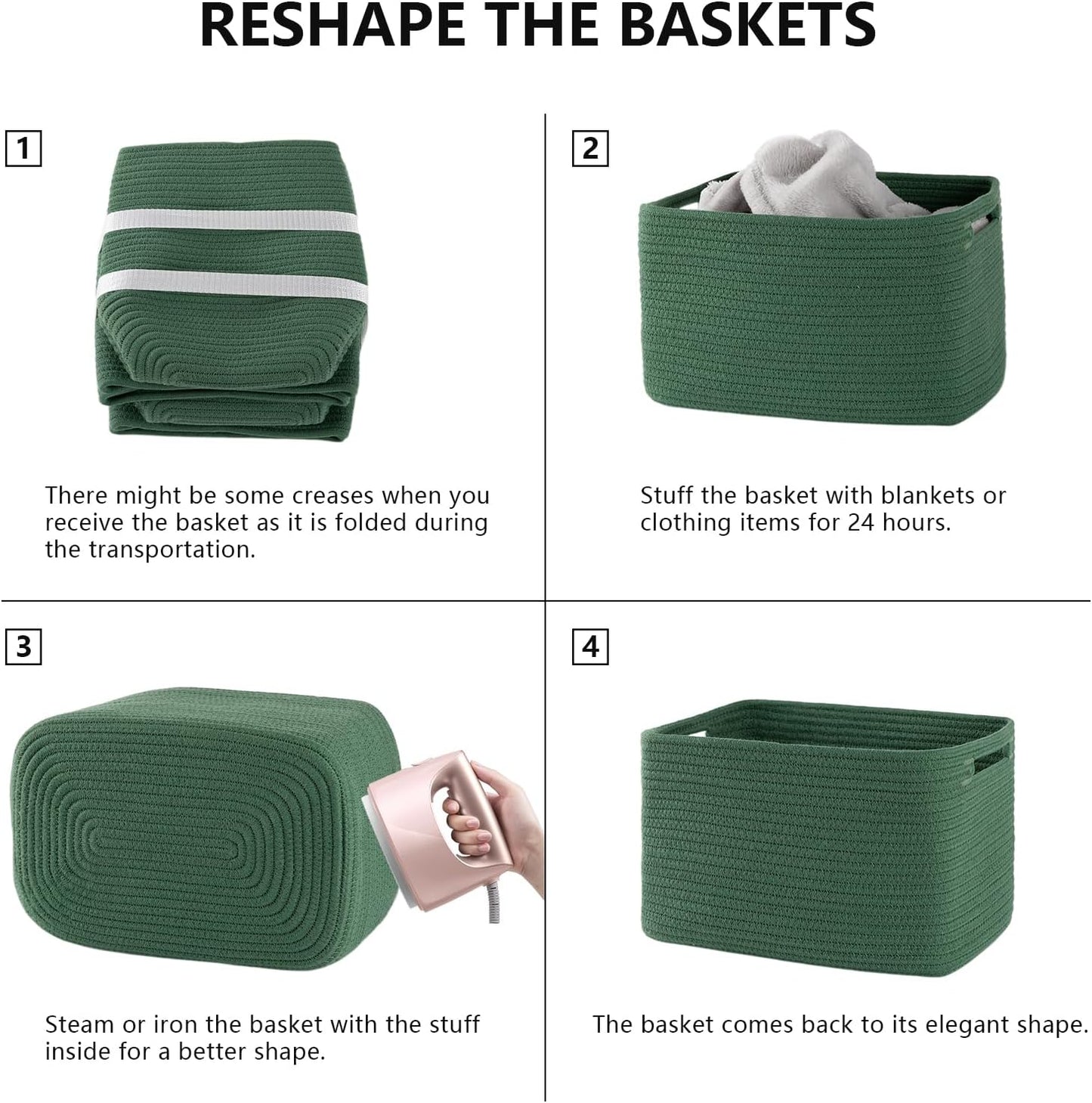 RESHAPE THE BASKETS

1

There might be some creases when you receive the basket as it is folded during the transportation.

2

Stuff the basket with blankets or clothing items for 24 hours.

3

Steam or iron the basket with the stuff inside for a better shape.

4

The basket comes back to its elegant shape.