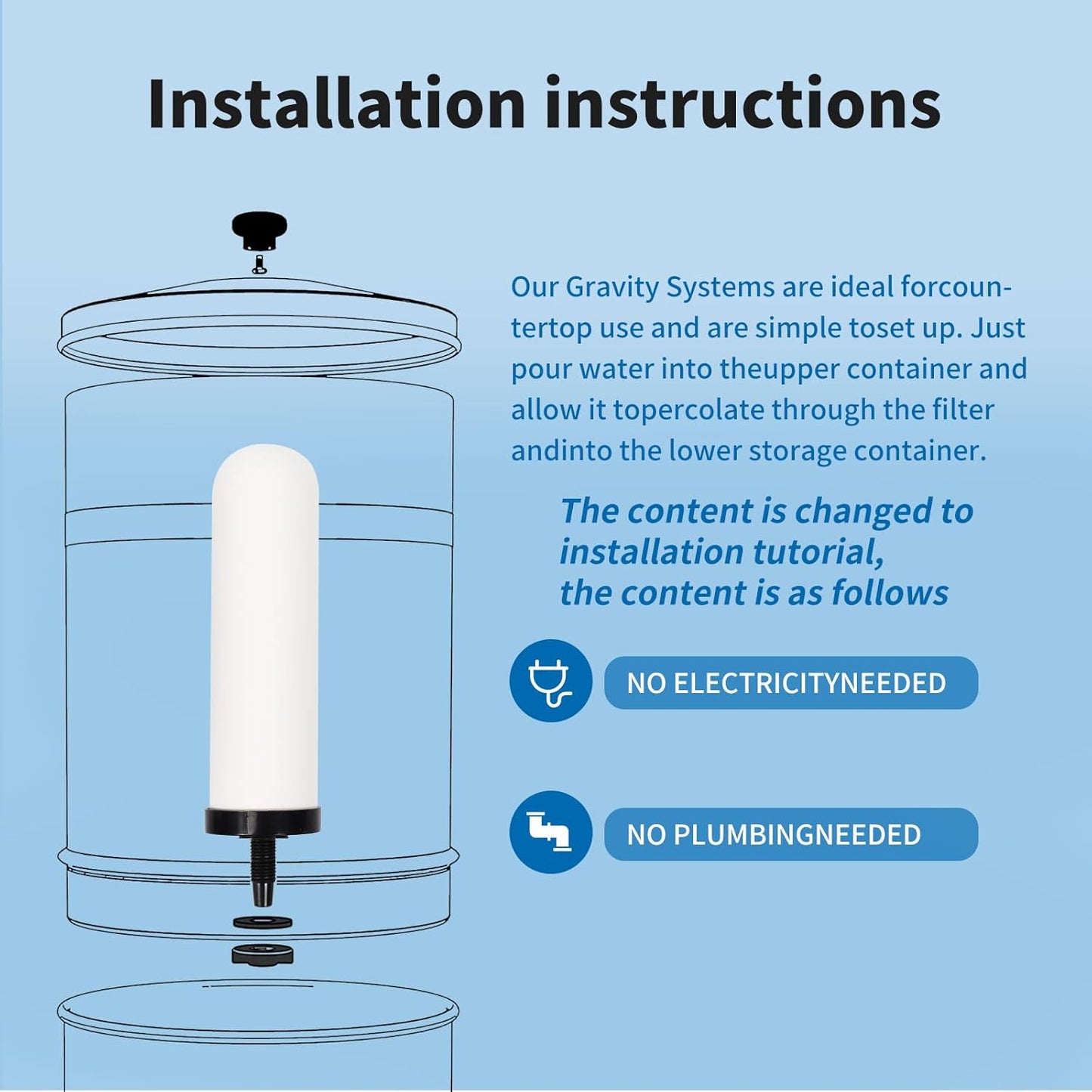 Installation instructions

Our Gravity Systems are ideal forcountertop use and are simple toset up. Just pour water into theupper container and allow it topercolate through the filter andinto the lower storage container.

The content is changed to installation tutorial, the content is as follows

NO ELECTRICITYNEEDED

NO PLUMBINGNEEDED