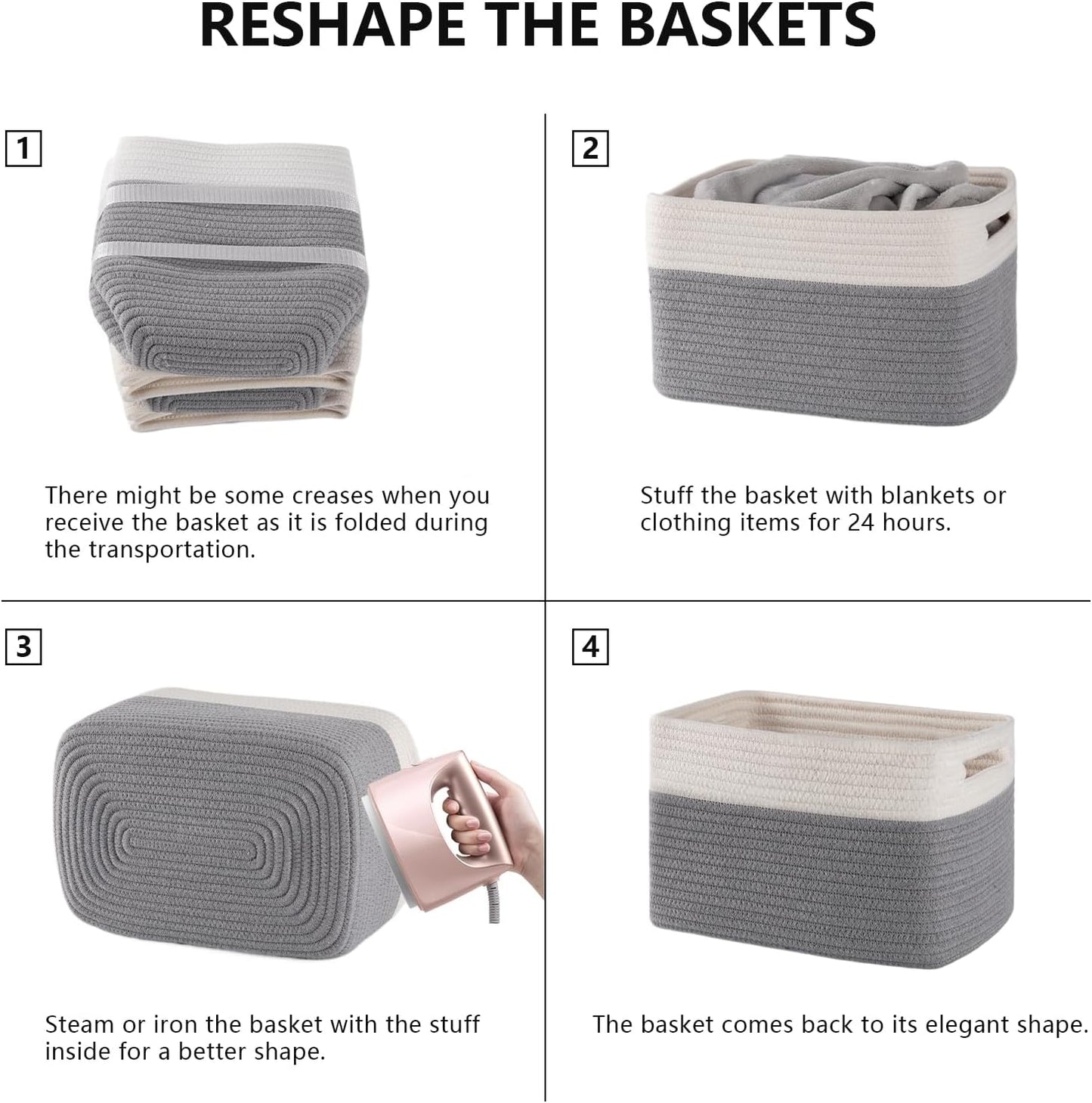 RESHAPE THE BASKETS

1

There might be some creases when you receive the basket as it is folded during the transportation.

2

Stuff the basket with blankets or clothing items for 24 hours.

3

Steam or iron the basket with the stuff inside for a better shape.

4

The basket comes back to its elegant shape.