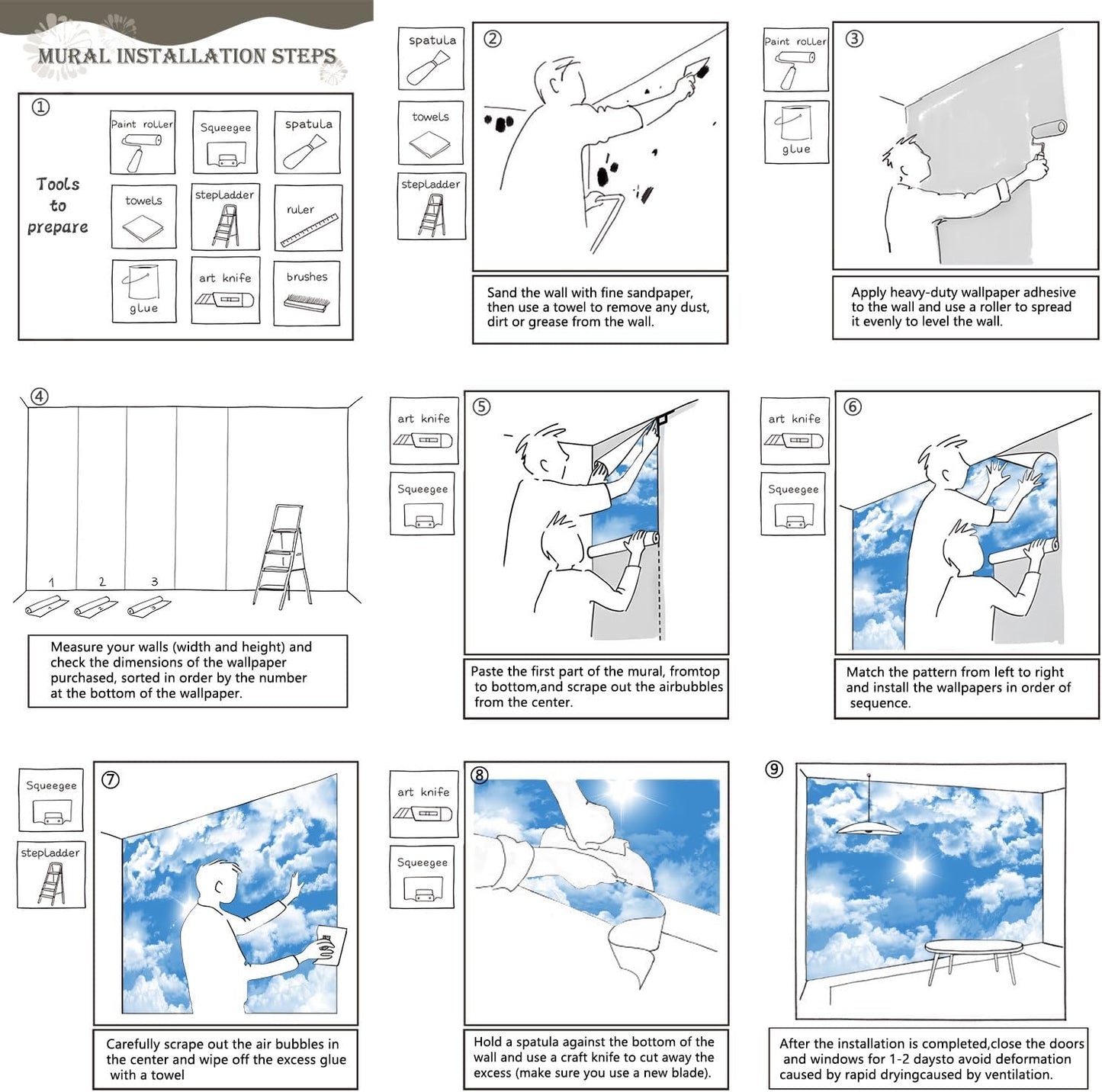 MURAL INSTALLATION STEPS

①

Tools to prepare

Paint roller
Squeegee
spatula
towels
stepladder
ruler
glue
art knife
brushes

spatula
towels
stepladder

②

Sand the wall with fine sandpaper, then use a towel to remove any dust, dirt or grease from the wall.

Paint roller
glue

③

Apply heavy-duty wallpaper adhesive to the wall and use a roller to spread it evenly to level the wall.

④

1
2
3

Measure your walls (width and height) and check the dimensions of the wallpaper purchased, sorted in order by the number at the bottom of the wallpaper.

art knife
Squeegee

⑤

Paste the first part of the mural, fromtop to bottom,and scrape out the airbubbles from the center.

art knife
Squeegee

⑥

Match the pattern from left to right and install the wallpapers in order of sequence.

Squeegee
stepladder

⑦

Carefully scrape out the air bubbles in the center and wipe off the excess glue with a towel

art knife
Squeegee

⑧

Hold a spatula against the bottom of the wall and use a craft knife to cut away the excess (make sure you use a new blade).

⑨

After the installation is completed,close the doors and windows for 1-2 daysto avoid deformation caused by rapid dryingcaused by ventilation.